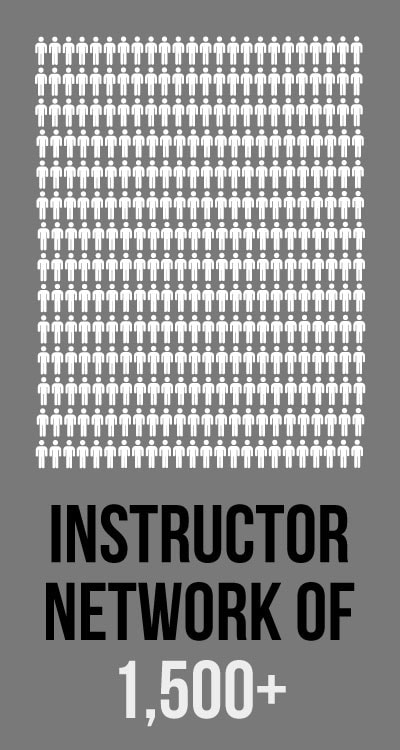 INSTRUCTOR NETWORK OF 1,500+